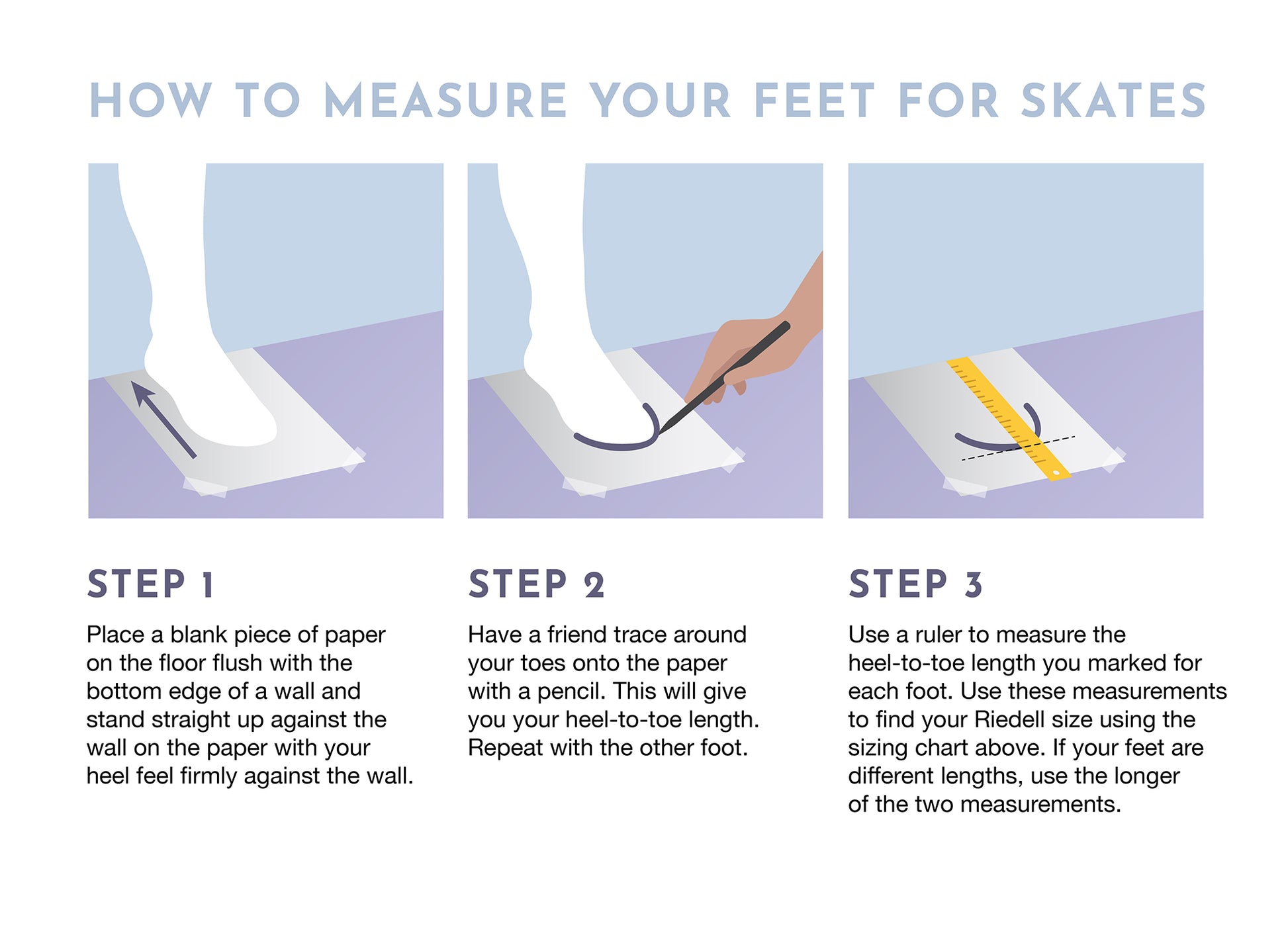 HOW TO MEASURE YOUR FEET FOR SKATES

STEP 1

Place a blank piece of paper on the floor flush with the bottom edge of a wall and stand straight up against the wall on the paper with your heel feel firmly against the wall.

STEP 2

Have a friend trace around your toes onto the paper with a pencil. This will give you your heel-to-toe length. Repeat with the other foot.

STEP 3

Use a ruler to measure the heel-to-toe length you marked for each foot. Use these measurements to find your Riedell size using the sizing chart above. If your feet are different lengths, use the longer of the two measurements.