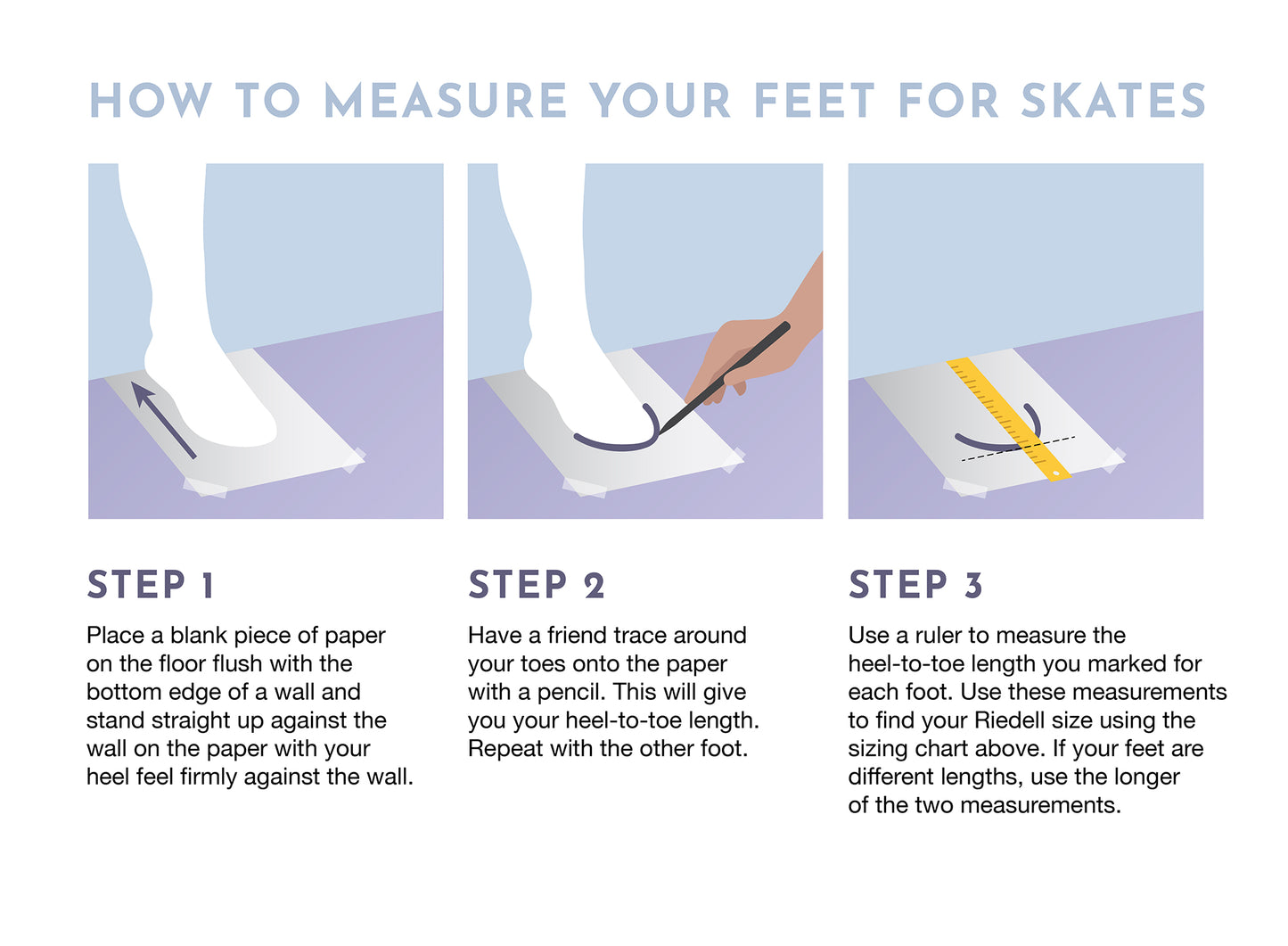 HOW TO MEASURE YOUR FEET FOR SKATES

STEP 1

Place a blank piece of paper on the floor flush with the bottom edge of a wall and stand straight up against the wall on the paper with your heel feel firmly against the wall.

STEP 2

Have a friend trace around your toes onto the paper with a pencil. This will give you your heel-to-toe length. Repeat with the other foot.

STEP 3

Use a ruler to measure the heel-to-toe length you marked for each foot. Use these measurements to find your Riedell size using the sizing chart above. If your feet are different lengths, use the longer of the two measurements.